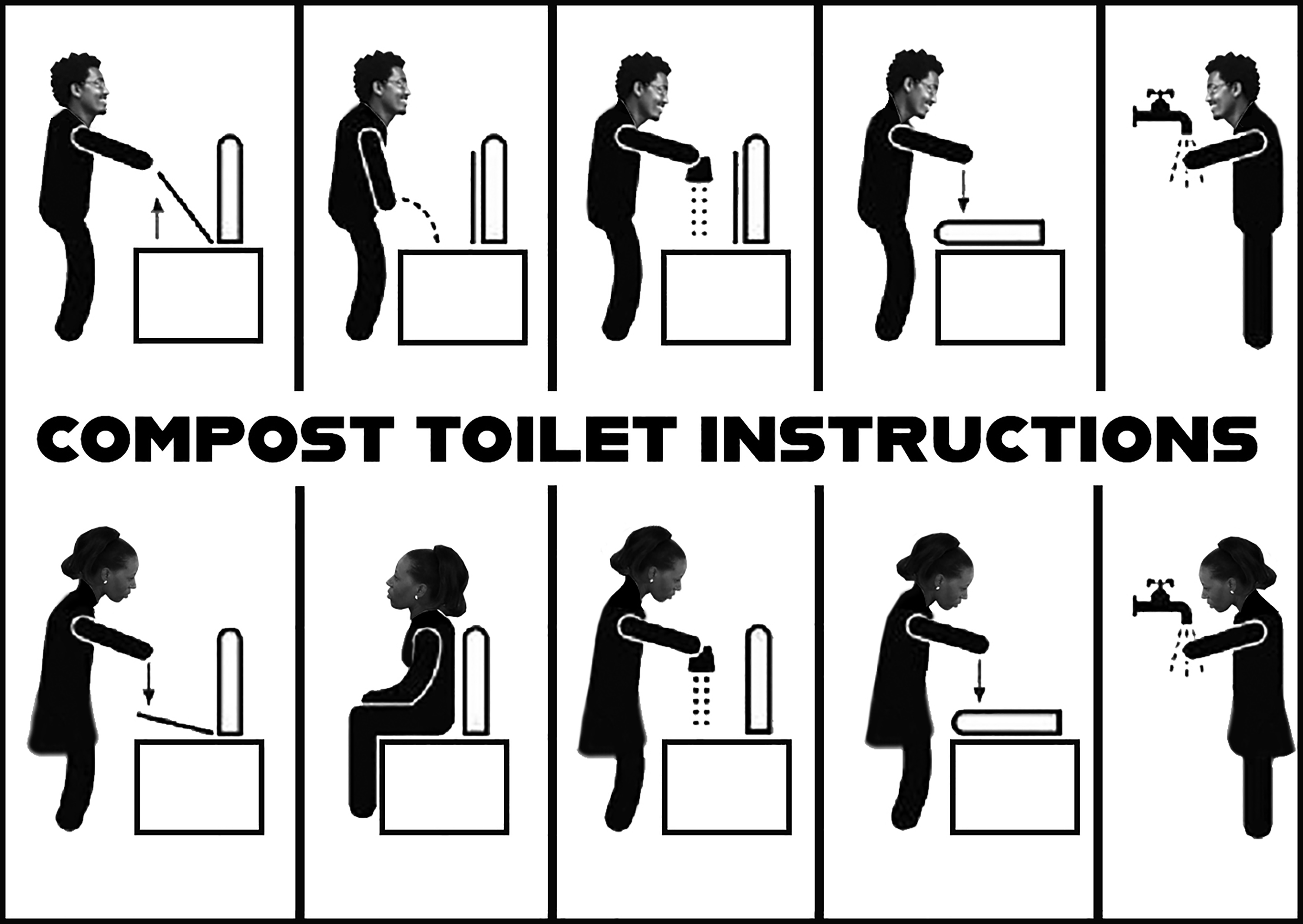 COMPOST TOILET INSTRUCTIONS